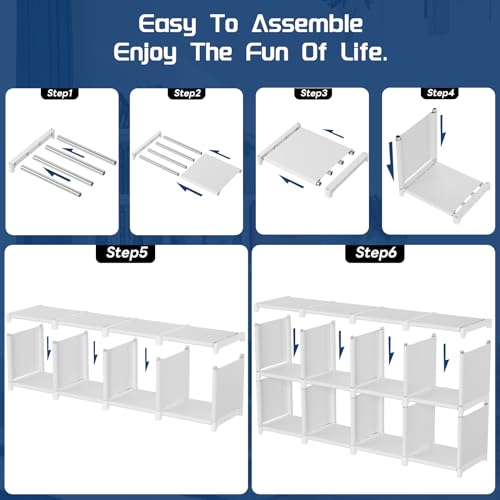 Easy To Assemble
Enjoy The Fun Of Life.

Step1

Step2

Step3

Step4

Step5

Step6