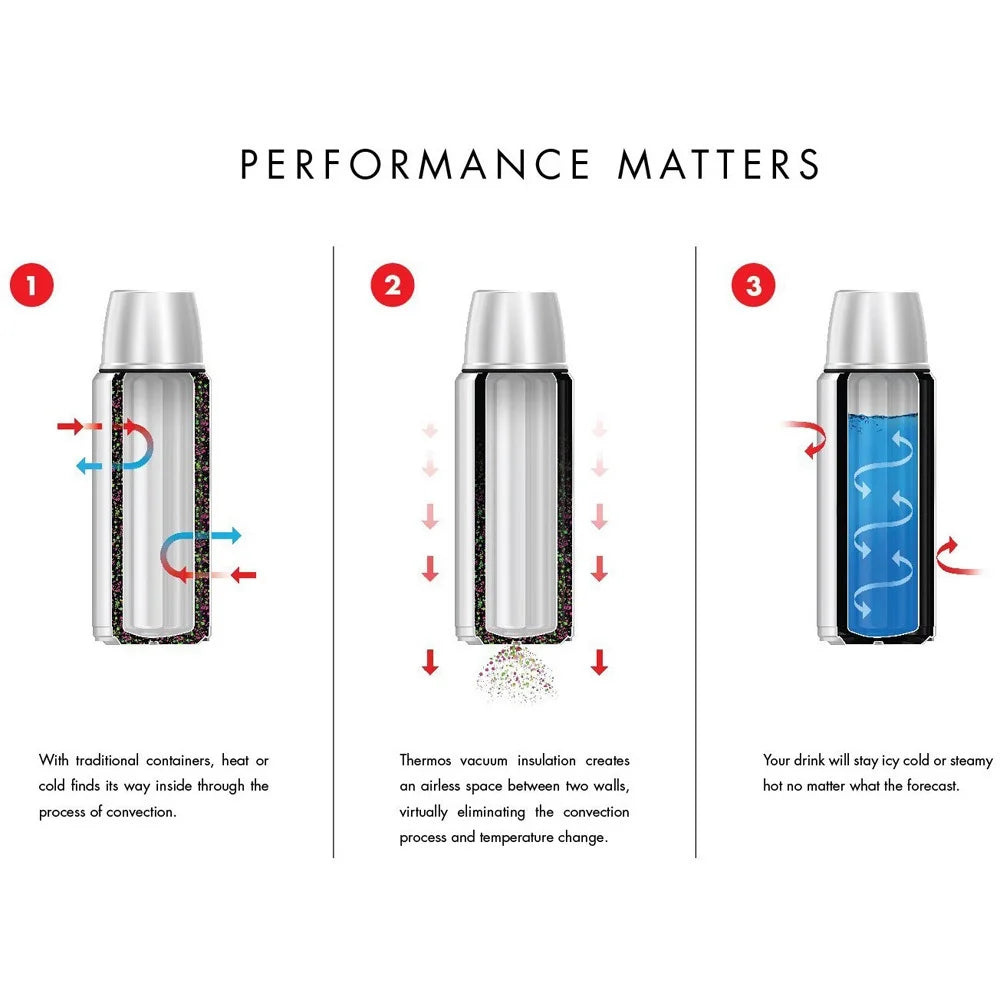 PERFORMANCE MATTERS

1

With traditional containers, heat or cold finds its way inside through the process of convection.

2

Thermos vacuum insulation creates an airless space between two walls, virtually eliminating the convection process and temperature change.

3

Your drink will stay icy cold or steamy hot no matter what the forecast.